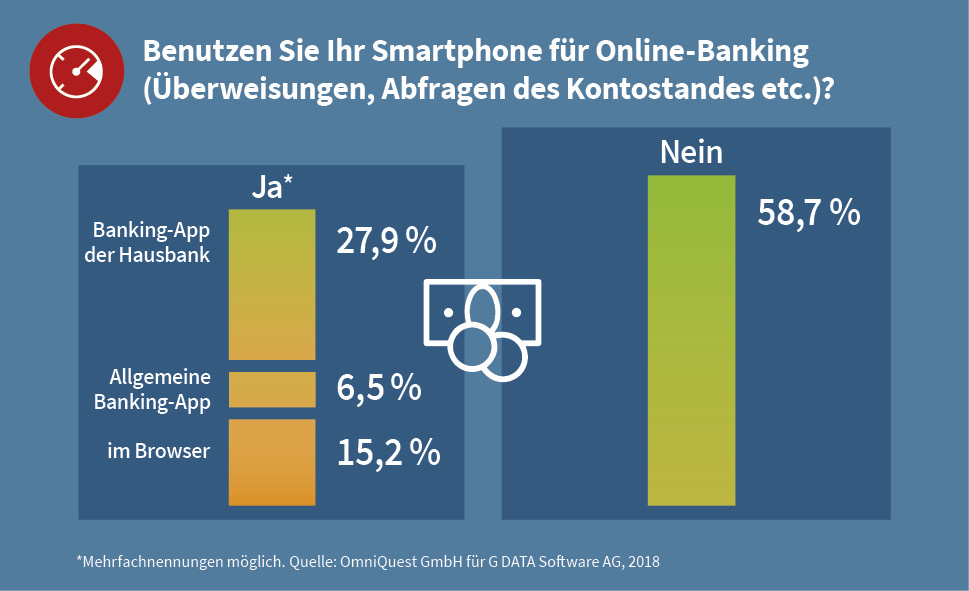 Benutzen Sie Ihr Smartphone für Online-Banking (Überweisungen, Abfragen des Kontostandes etc.)?

Ja*

Banking-App der Hausbank

27,9 %

Allgemeine Banking-App

6,5 %

im Browser

15,2 %

Nein

58,7 %

*Mehrfachnennungen möglich. Quelle: OmniQuest GmbH für G DATA Software AG, 2018