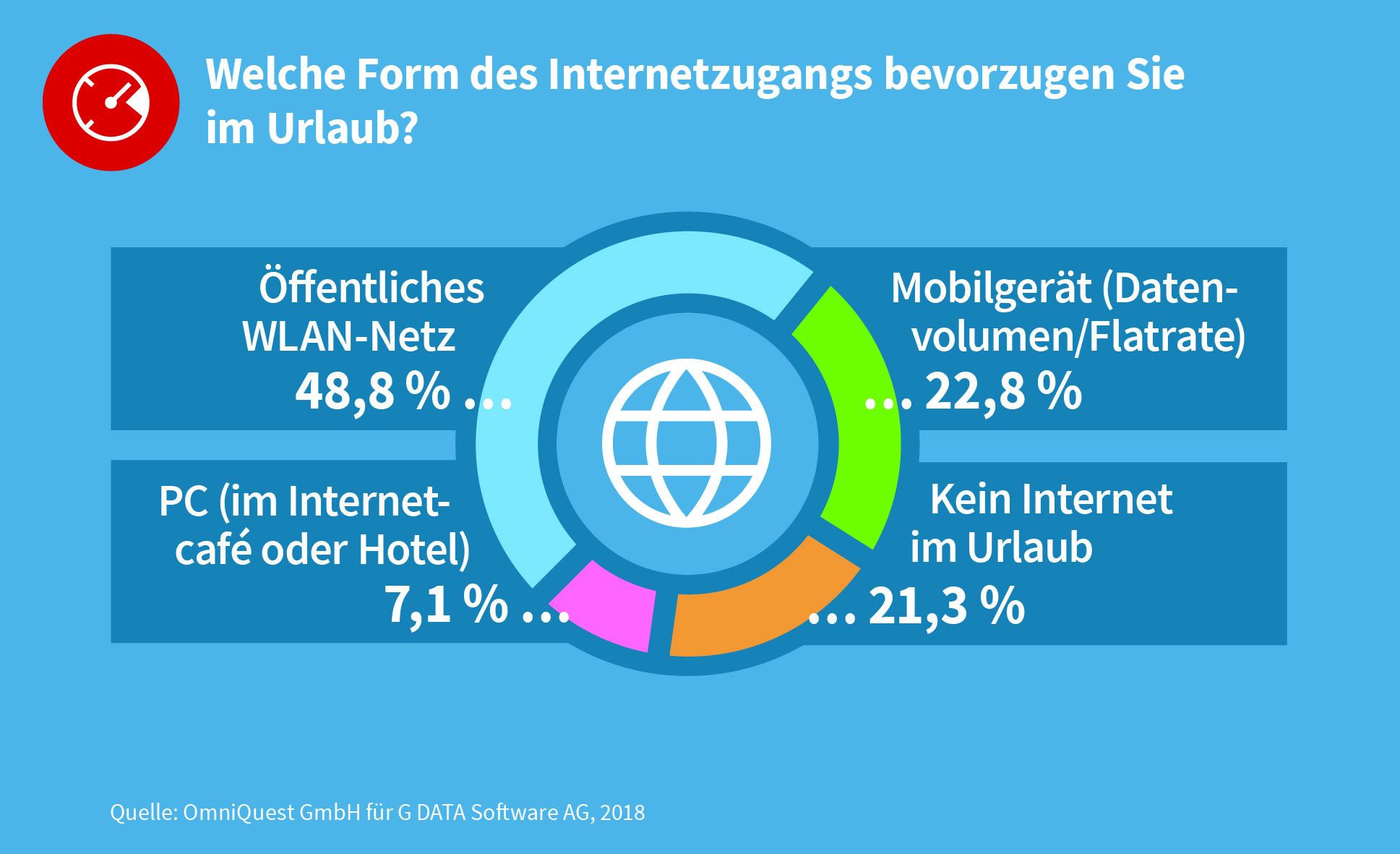 Welche Form des Internetzugangs bevorzugen Sie im Urlaub?

Öffentliches WLAN-Netz
48,8 % ...

Mobilgerät (Datenvolumen/Flatrate)
... 22,8 %

PC (im Internetcafé oder Hotel)
7,1 % ...

Kein Internet im Urlaub
... 21,3 %

Quelle: OmniQuest GmbH für G DATA Software AG, 2018