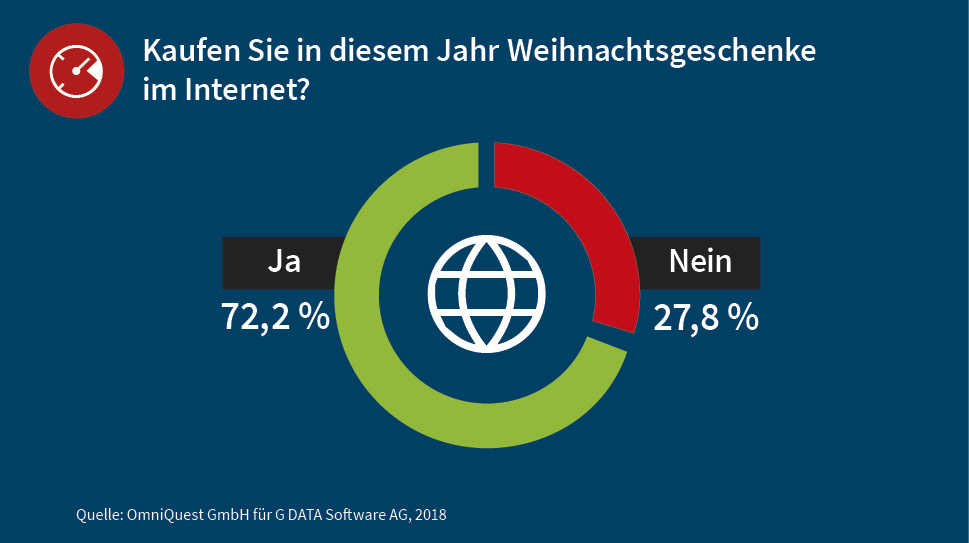 Kaufen Sie in diesem Jahr Weihnachtsgeschenke im Internet?

Ja
72,2 %

Nein
27,8 %

Quelle: OmniQuest GmbH für G DATA Software AG, 2018