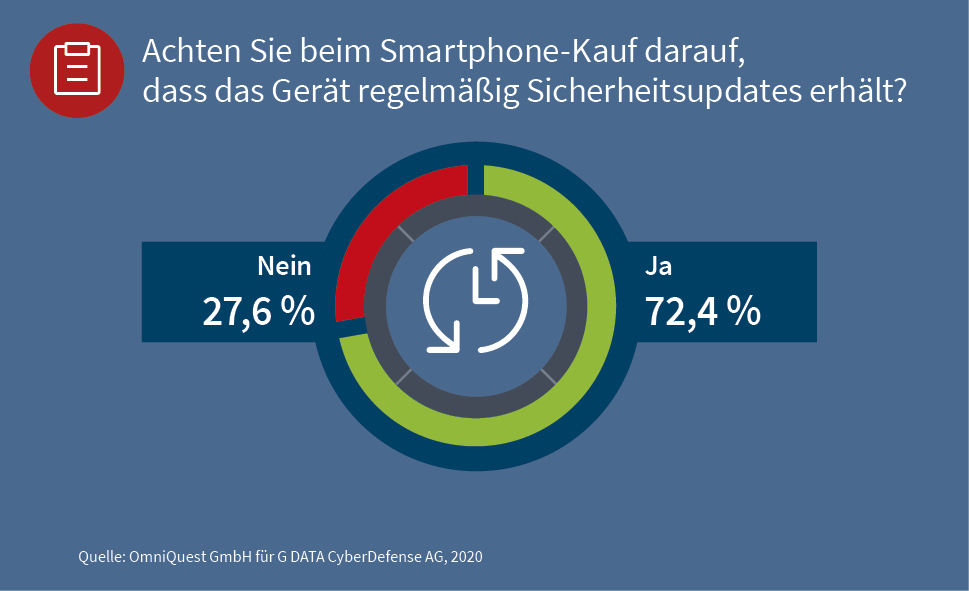 Achten Sie beim Smartphone-Kauf darauf, dass das Gerät regelmäßig Sicherheitsupdates erhält?

Nein
27,6 %

Ja
72,4 %

Quelle: OmniQuest GmbH für G DATA CyberDefense AG, 2020