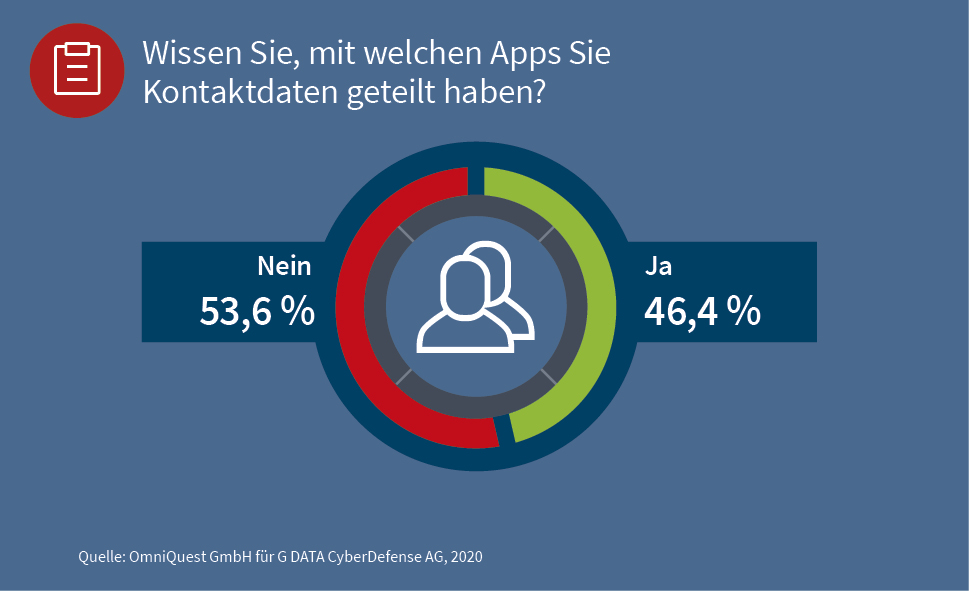 Wissen Sie, mit welchen Apps Sie Kontaktdaten geteilt haben?

Nein
53,6 %

Ja
46,4 %

Quelle: OmniQuest GmbH für G DATA CyberDefense AG, 2020