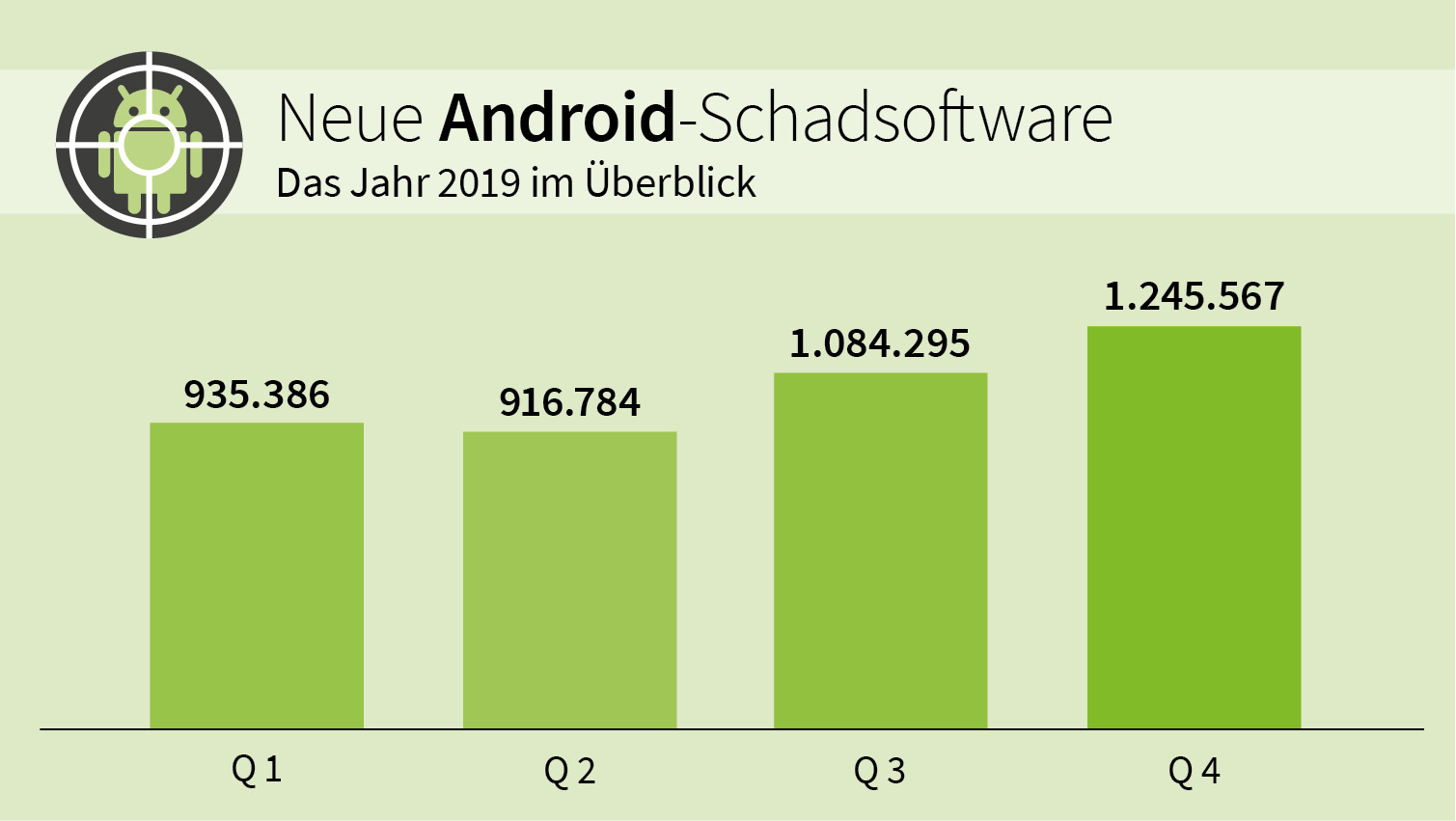 Neue Android-Schadsoftware
Das Jahr 2019 im Überblick

935.386

916.784

1.084.295

1.245.567

Q 1

Q 2

Q 3

Q 4