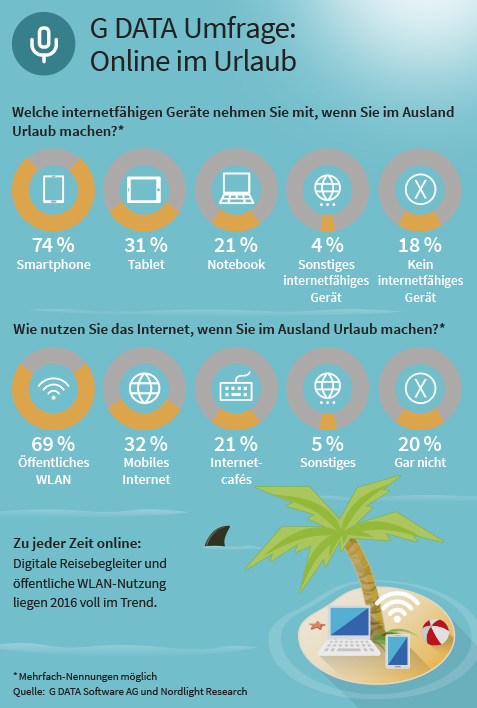 G DATA Umfrage: Online im Urlaub

Welche internetfähigen Geräte nehmen Sie mit, wenn Sie im Ausland Urlaub machen?*

74 %
Smartphone

31 %
Tablet

21 %
Notebook

4 %
Sonstiges internetfähiges Gerät

18 %
Kein internetfähiges Gerät

Wie nutzen Sie das Internet, wenn Sie im Ausland Urlaub machen?*

69 %
Öffentliches WLAN

32 %
Mobiles Internet

21 %
Internet-cafés

5 %
Sonstiges

20 %
Gar nicht

Zu jeder Zeit online:
Digitale Reisebegleiter und öffentliche WLAN-Nutzung liegen 2016 voll im Trend.

* Mehrfach-Nennungen möglich
Quelle: G DATA Software AG und Nordlight Research