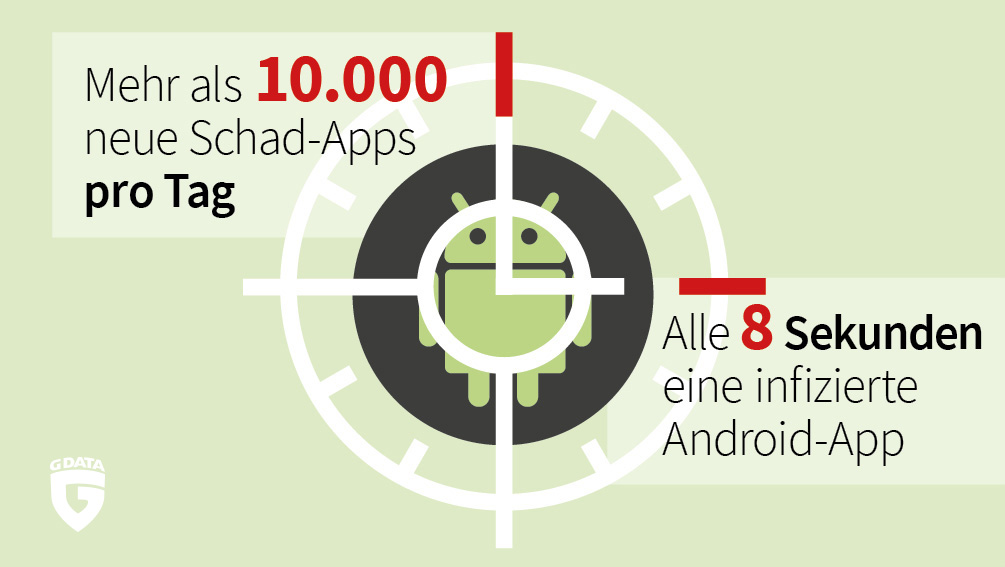 Mehr als 10.000 neue Schad-Apps pro Tag

Alle 8 Sekunden eine infizierte Android-App

G DATA